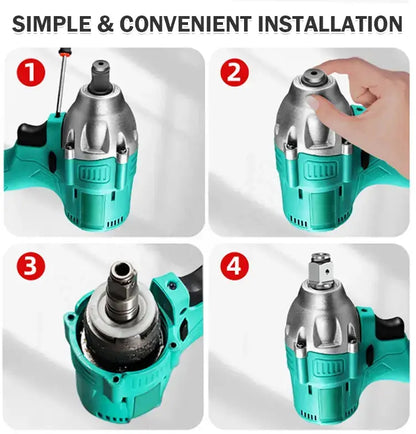 SIMPLE & CONVENIENT INSTALLATION

1

2

3

4